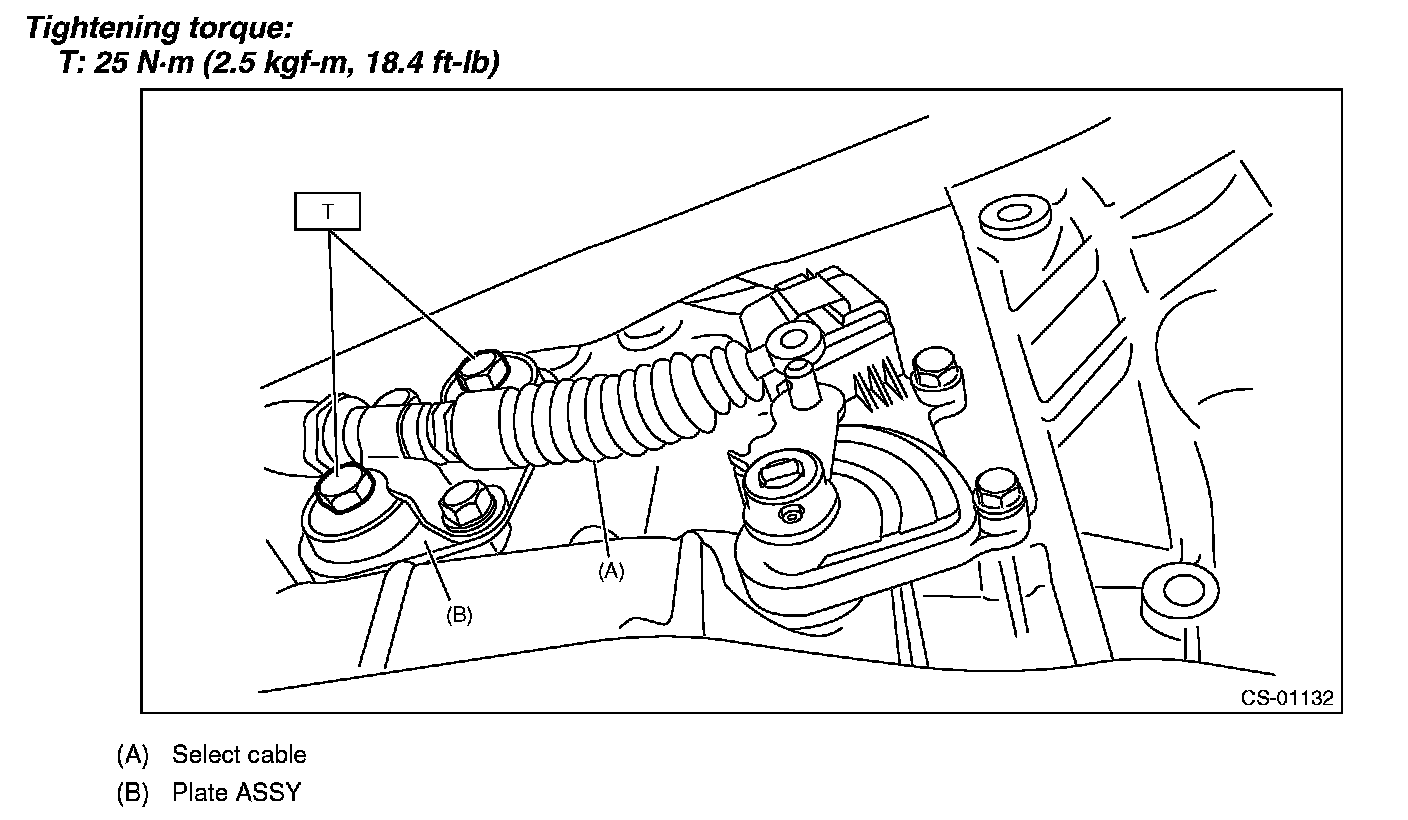 Tightening torque:
T: 25 N·m (2.5 kgf-m, 18.4 ft-lb)

T

(A)

(B)

CS-01132

(A) Select cable
(B) Plate ASSY