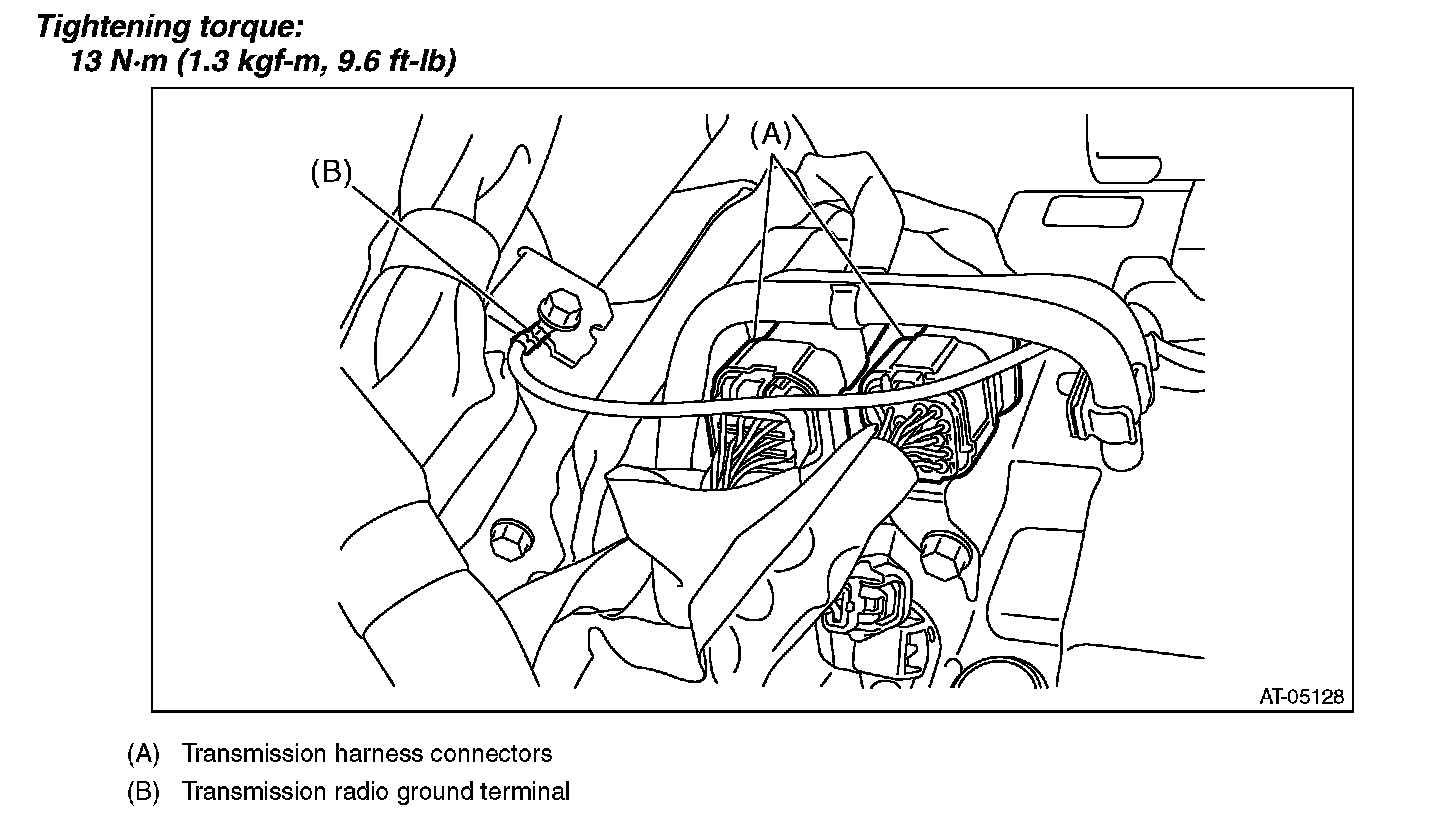 Tightening torque:
13 N·m (1.3 kgf-m, 9.6 ft-lb)

(A)

(B)

AT-05128

(A) Transmission harness connectors
(B) Transmission radio ground terminal