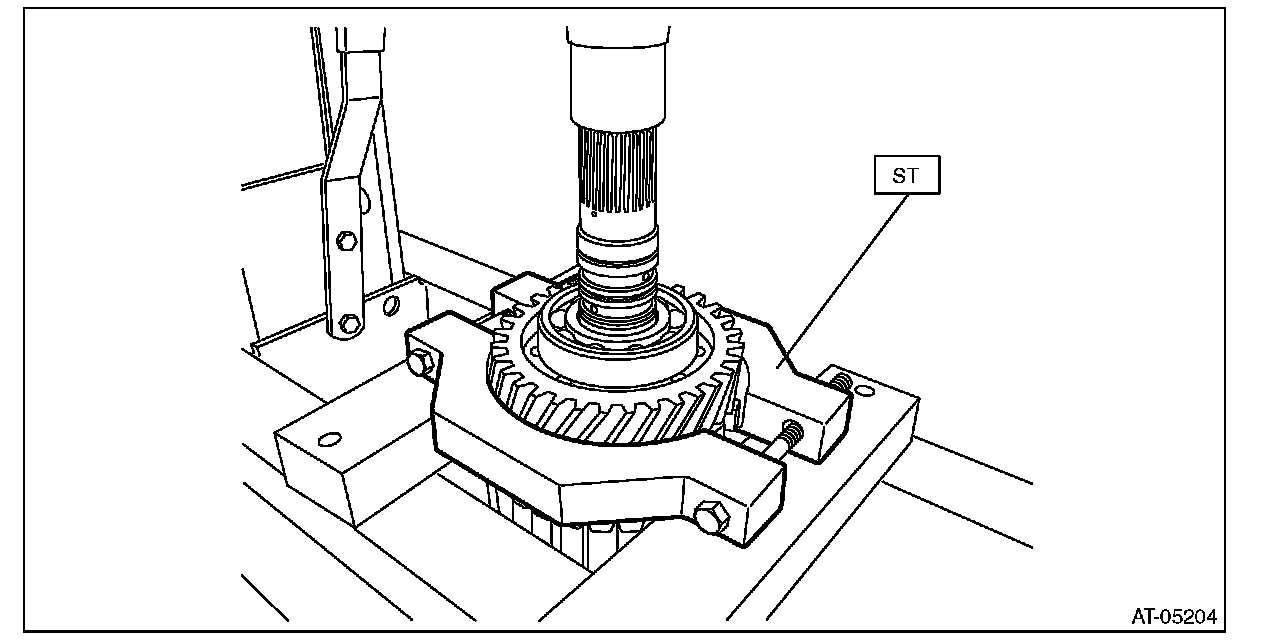 ST

AT-05204