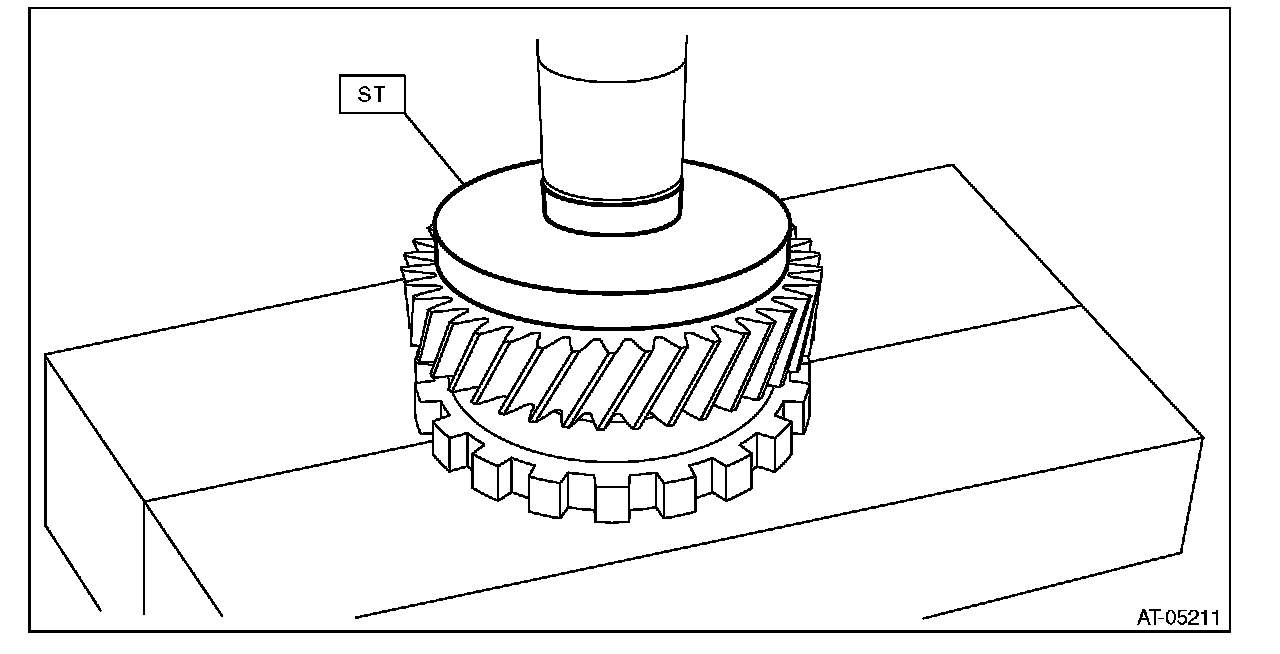 ST

AT-05211