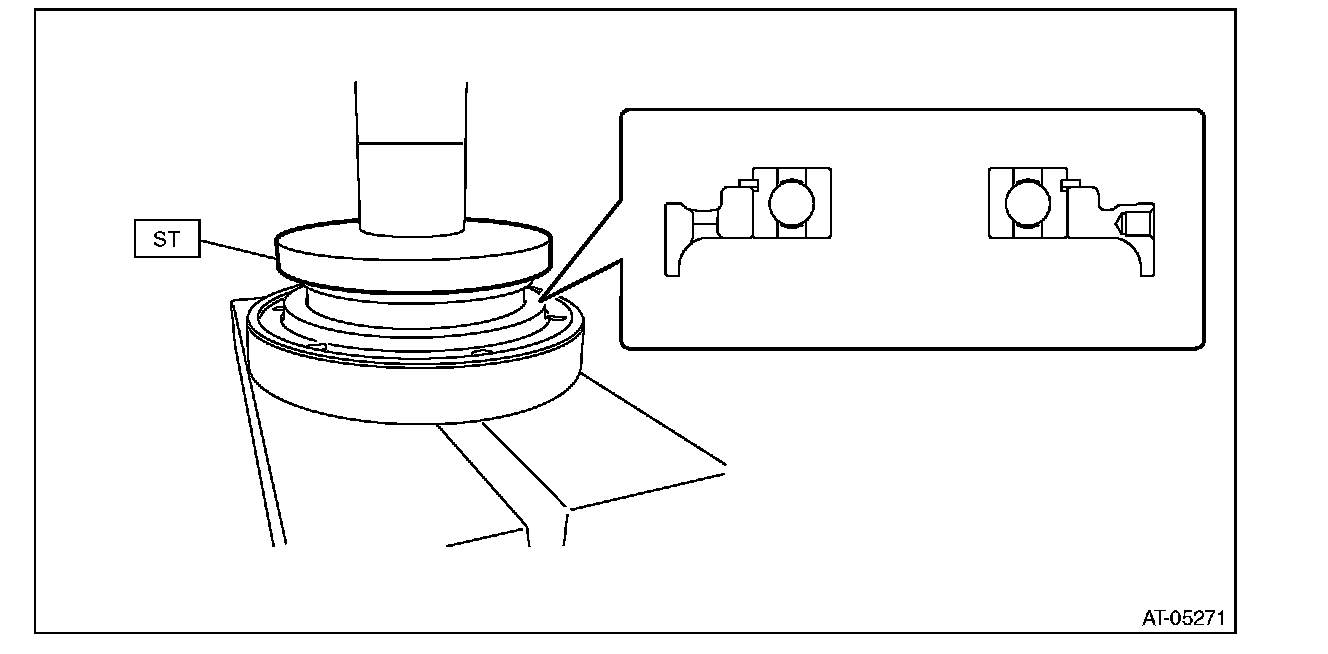 ST

AT-05271