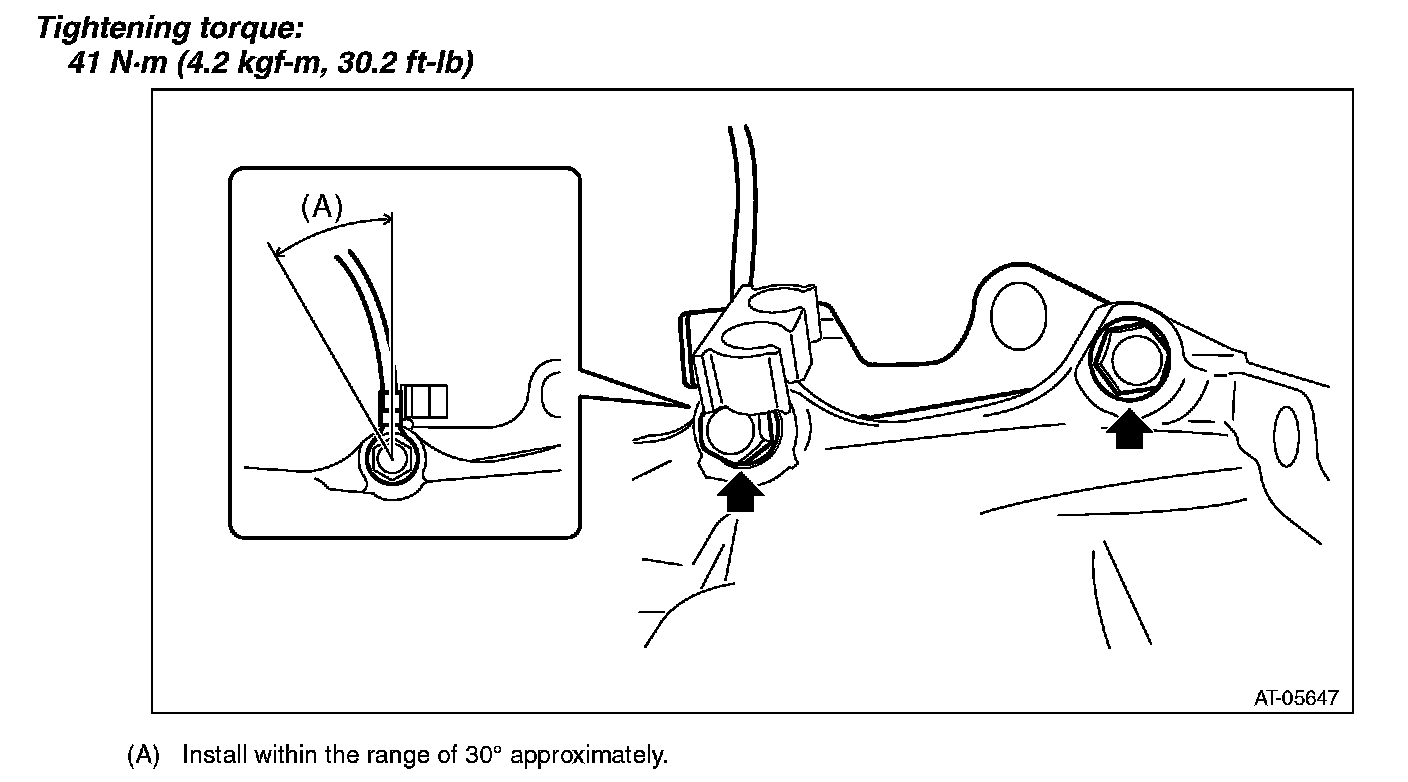 Tightening torque:
41 N·m (4.2 kgf-m, 30.2 ft-lb)

(A)

AT-05647

(A) Install within the range of 30° approximately.