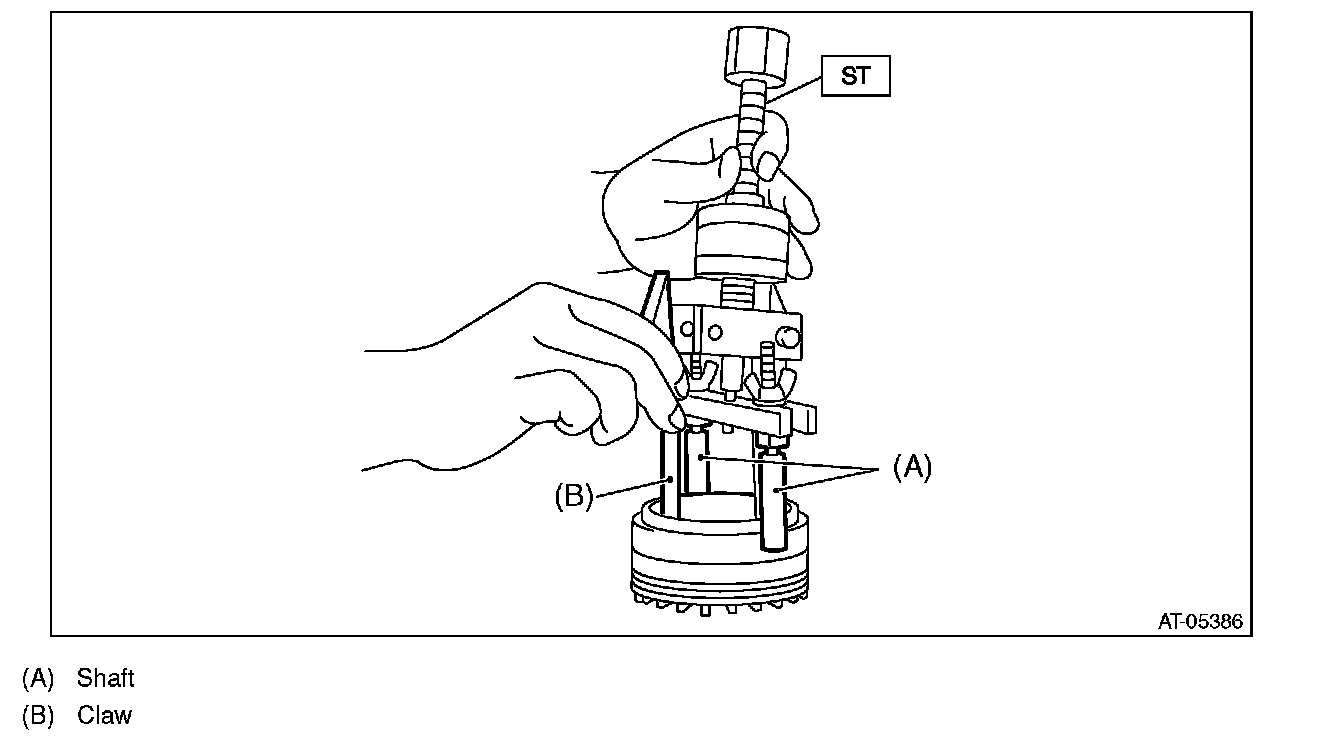 ST

(A)

(B)

AT-05386

(A) Shaft
(B) Claw