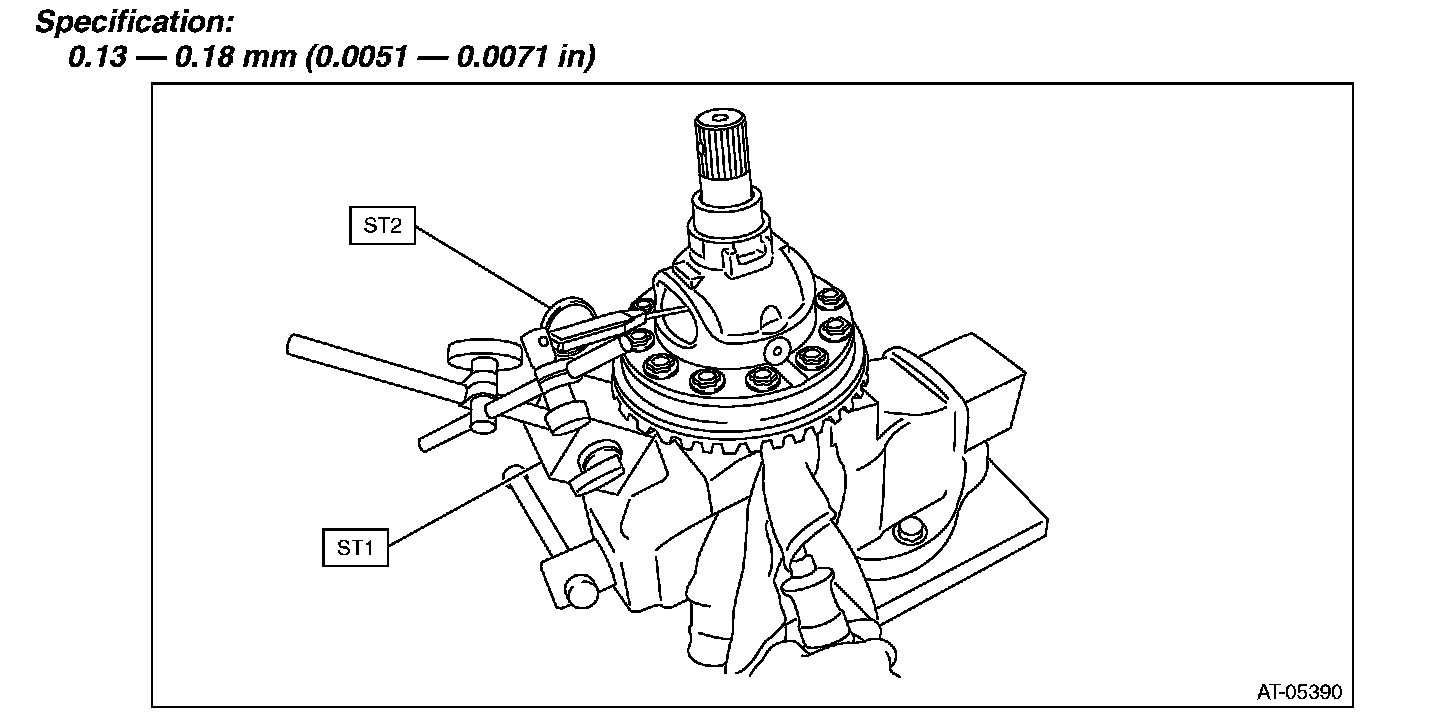 Specification:
0.13 — 0.18 mm (0.0051 — 0.0071 in)

ST2

ST1

AT-05390