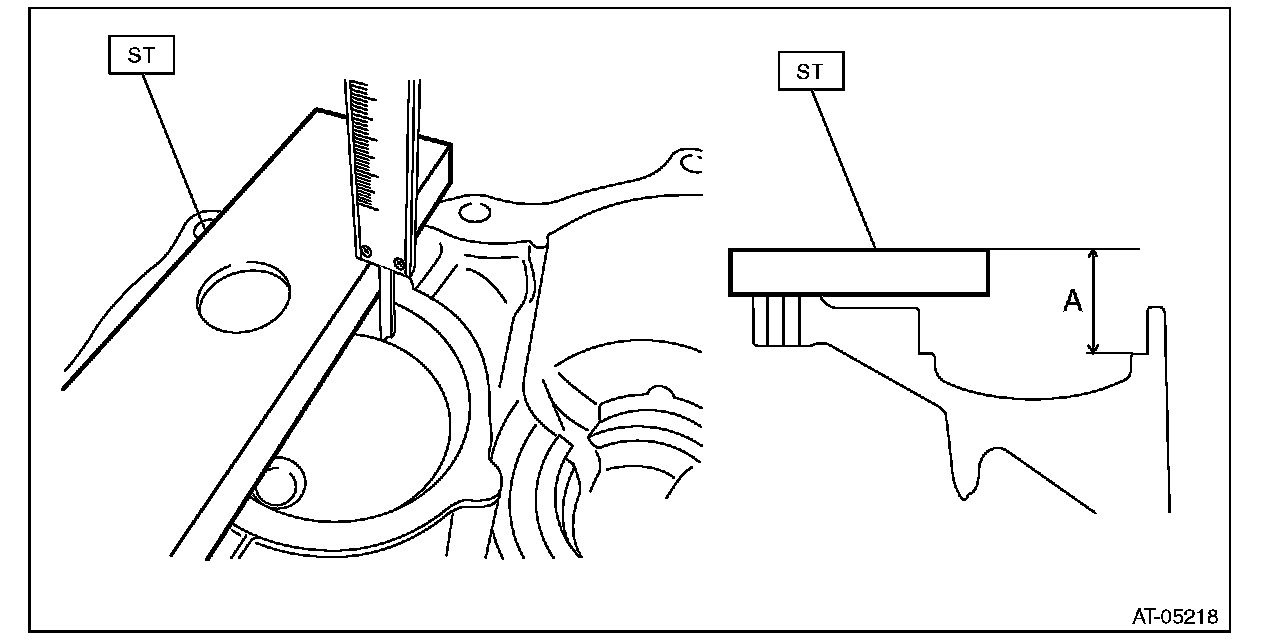 ST

ST

A

AT-05218