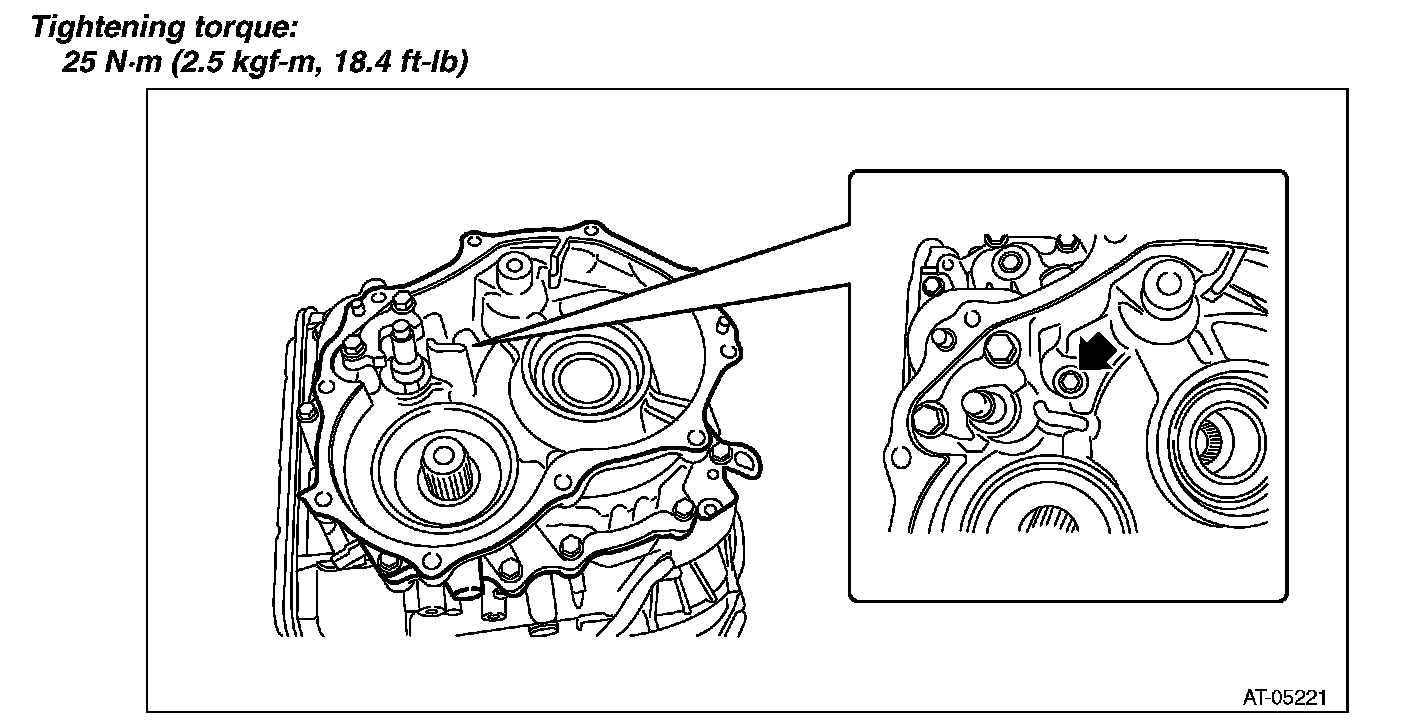 Tightening torque:
25 N·m (2.5 kgf-m, 18.4 ft-lb)

AT-05221