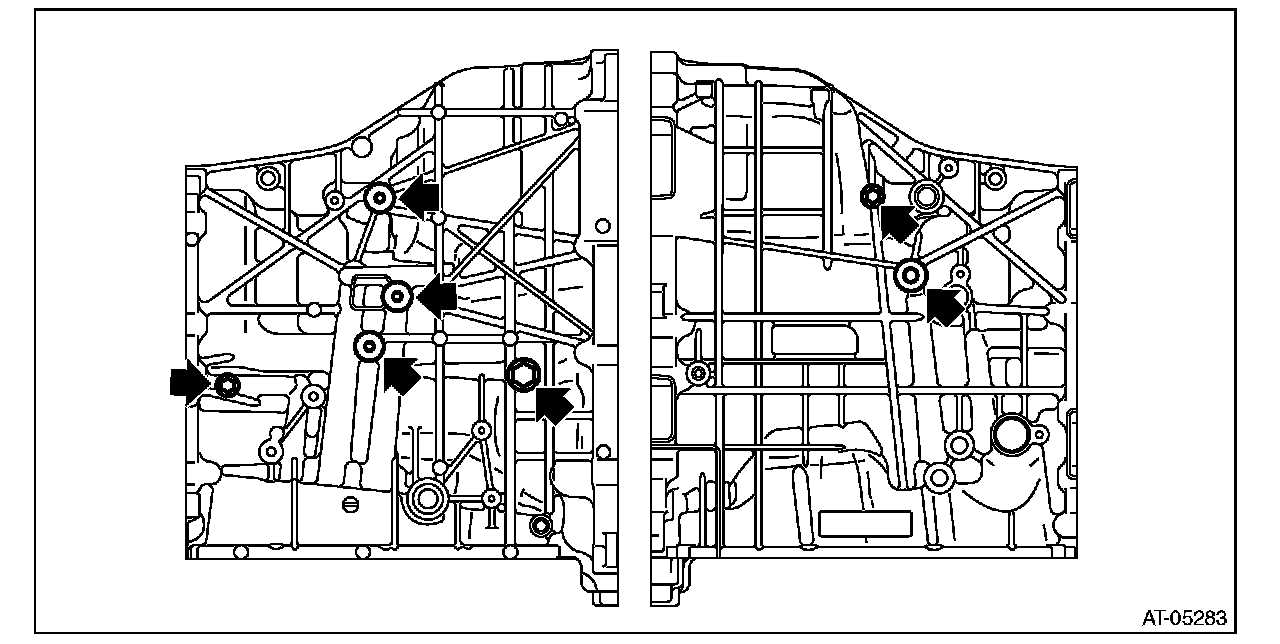 AT-05283