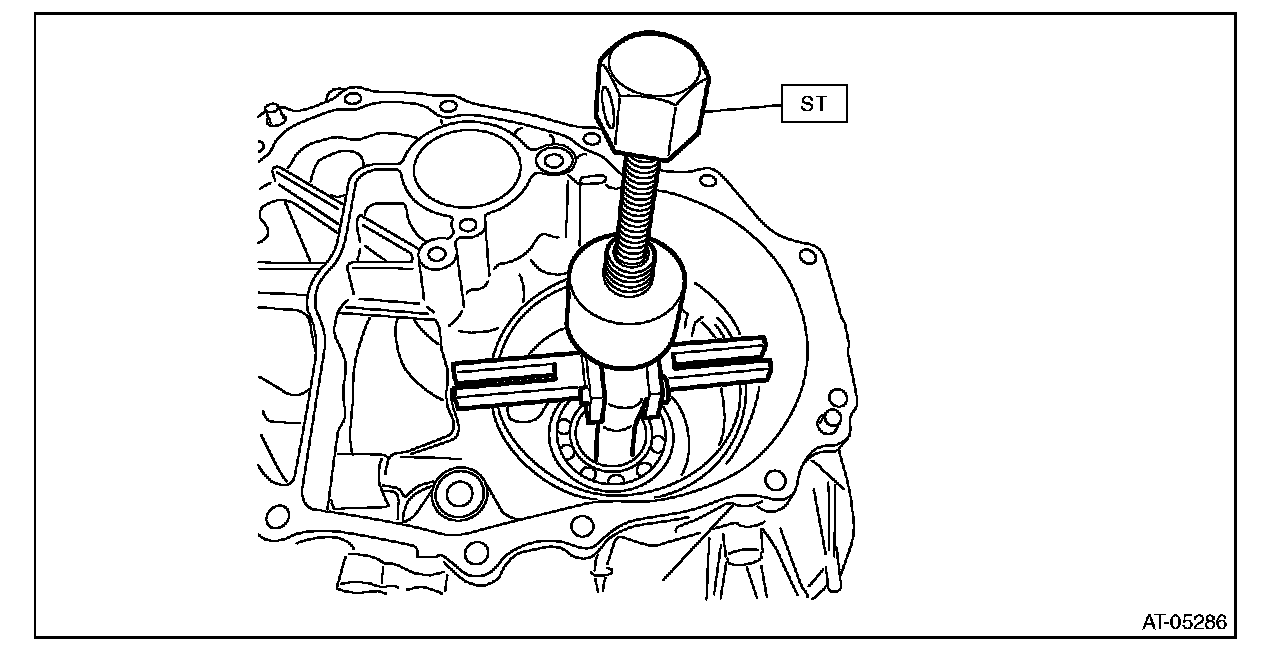 ST

AT-05286