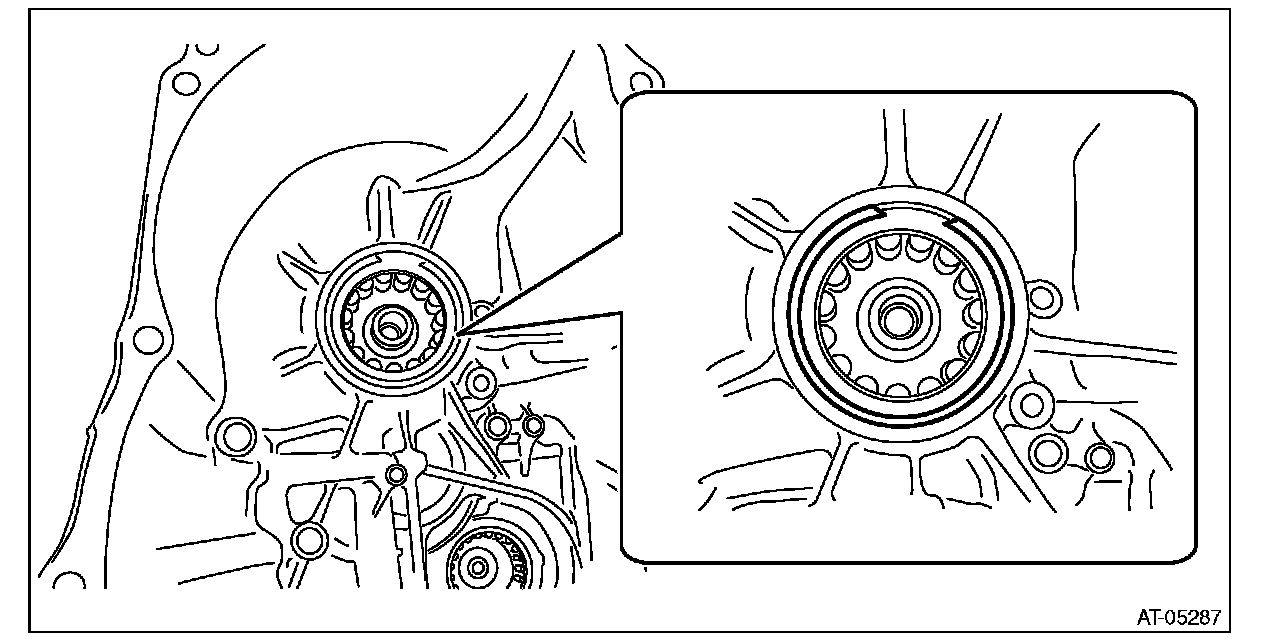 AT-05287