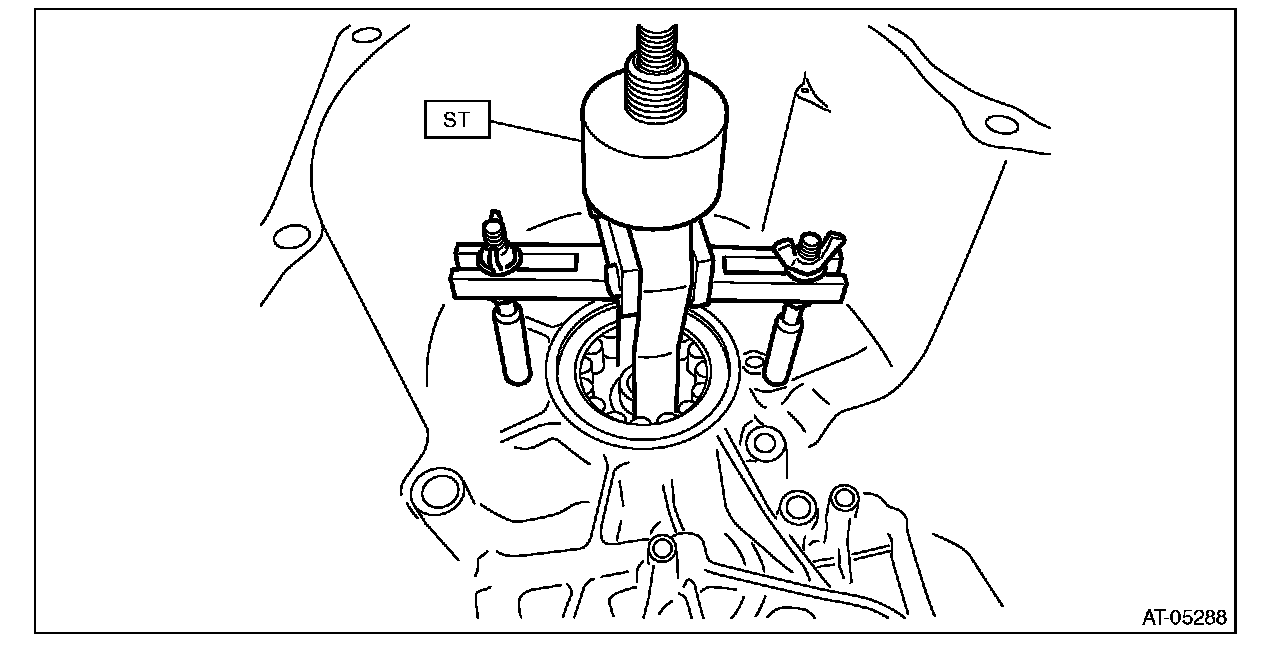 ST

AT-05288