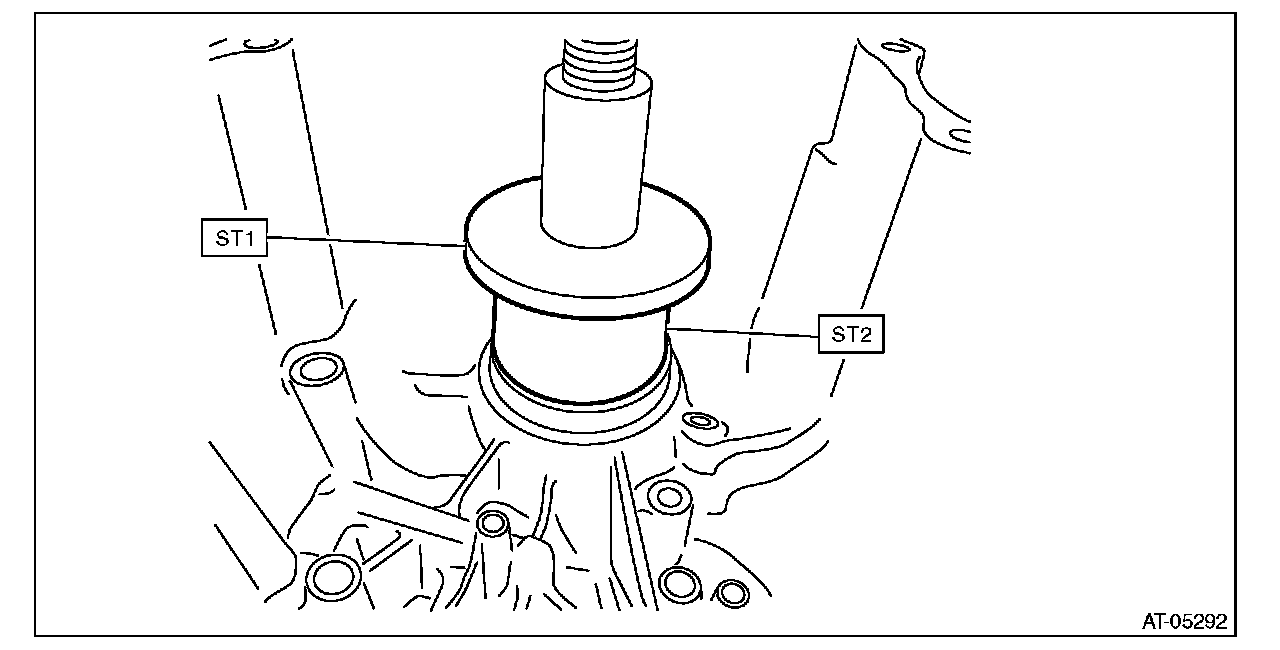 ST1

ST2

AT-05292