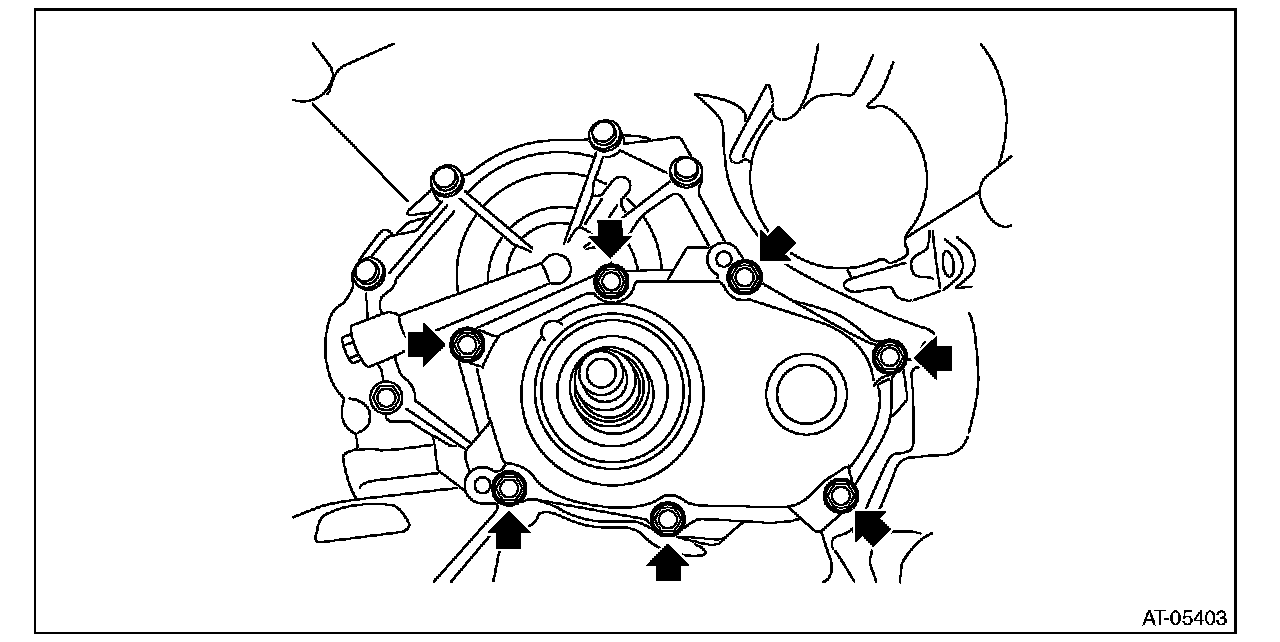 AT-05403