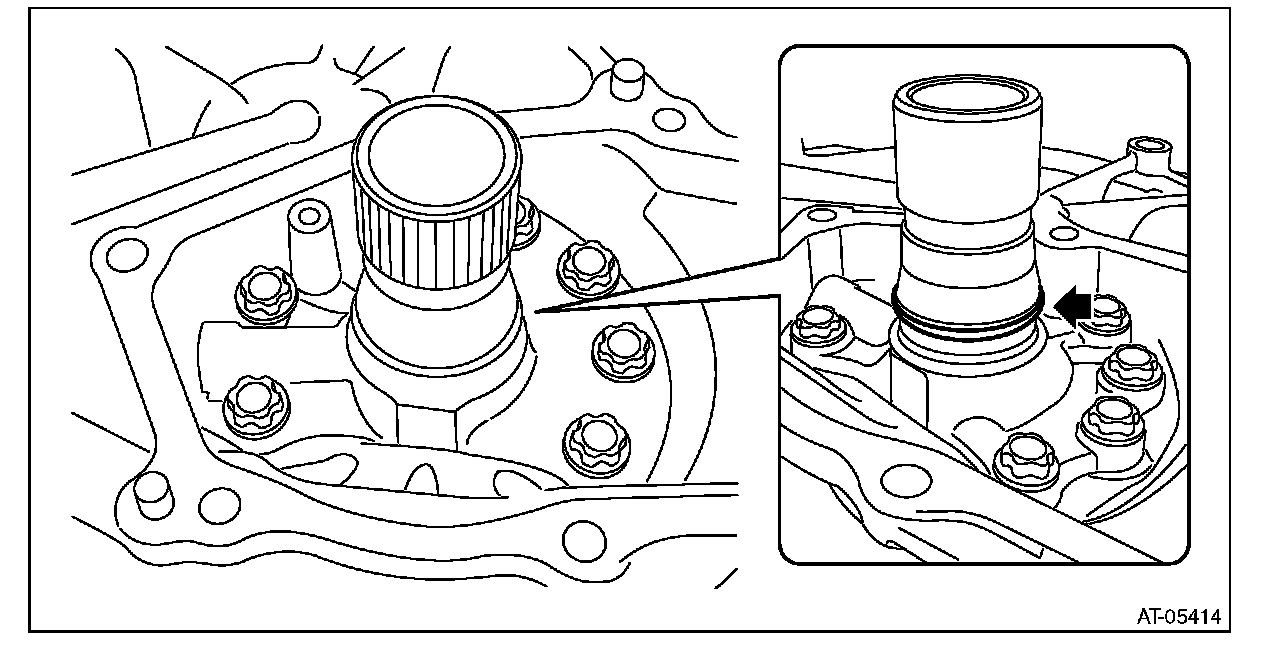 AT-05414