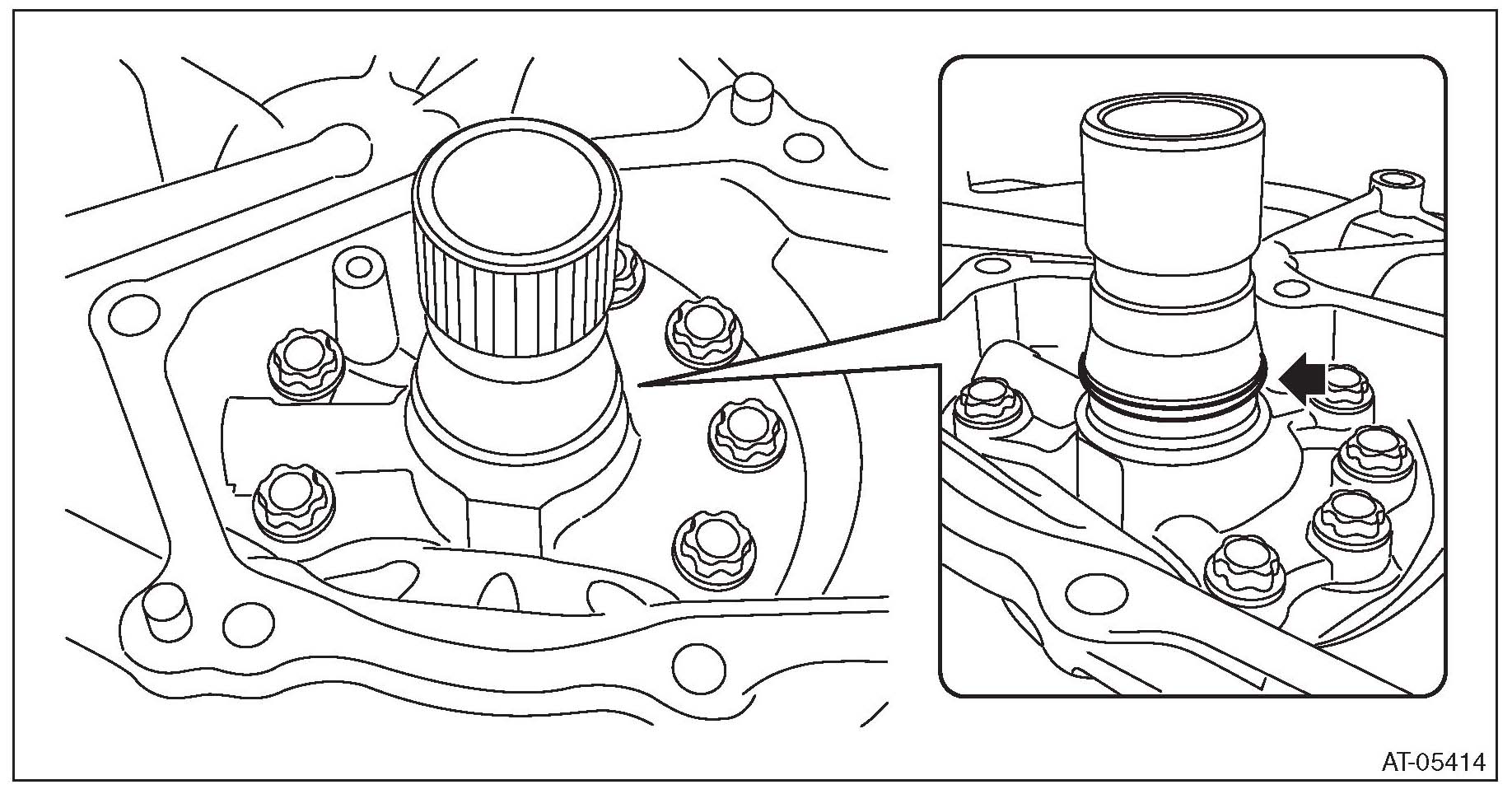 AT-05414