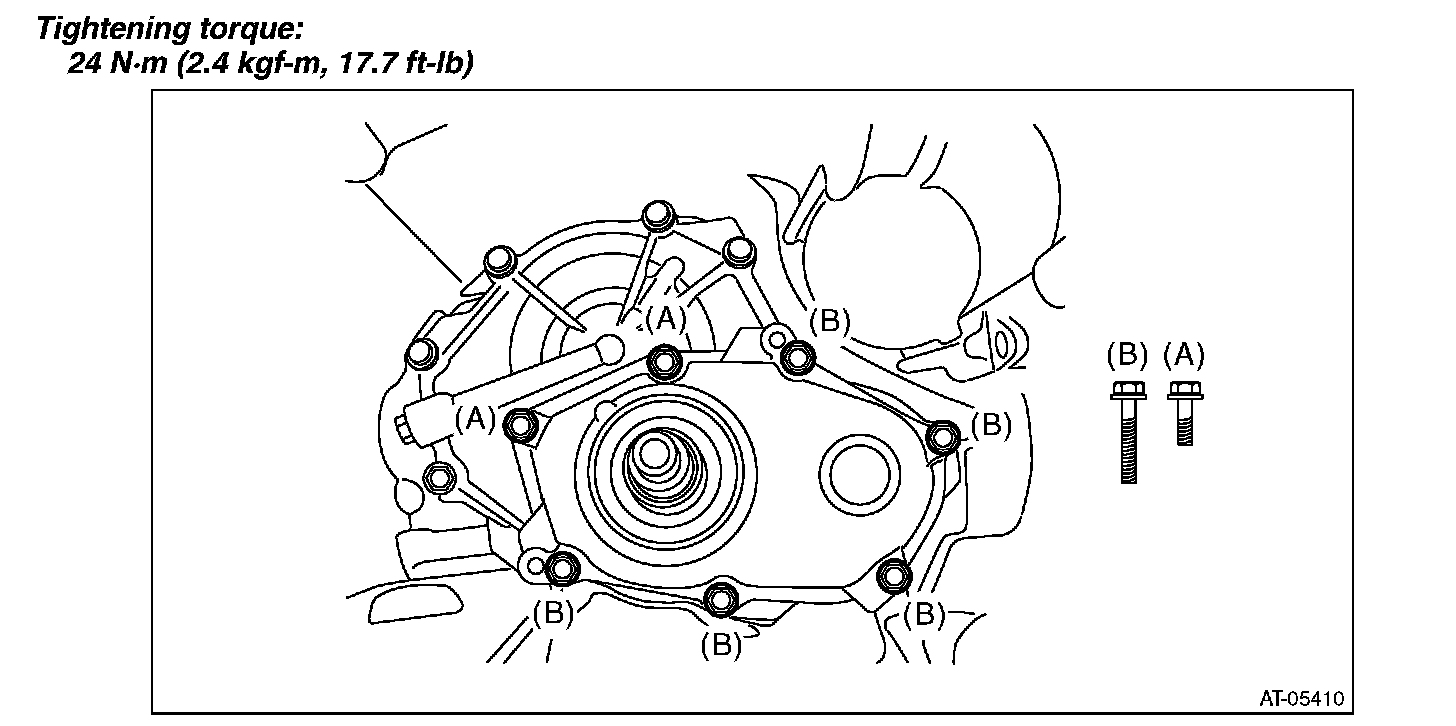 Tightening torque:
24 N·m (2.4 kgf-m, 17.7 ft-lb)

(A)
(B)
(A)
(B)
(B)
(B)
(B)
(B) (A)

AT-05410