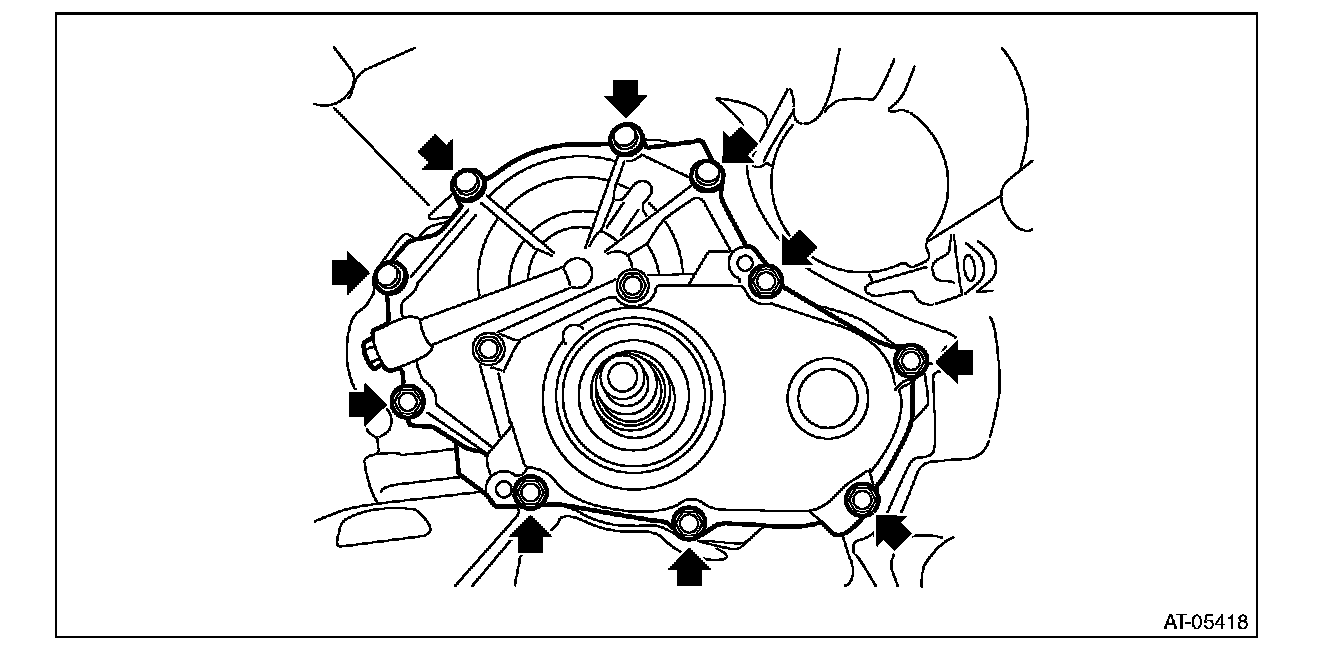 AT-05418