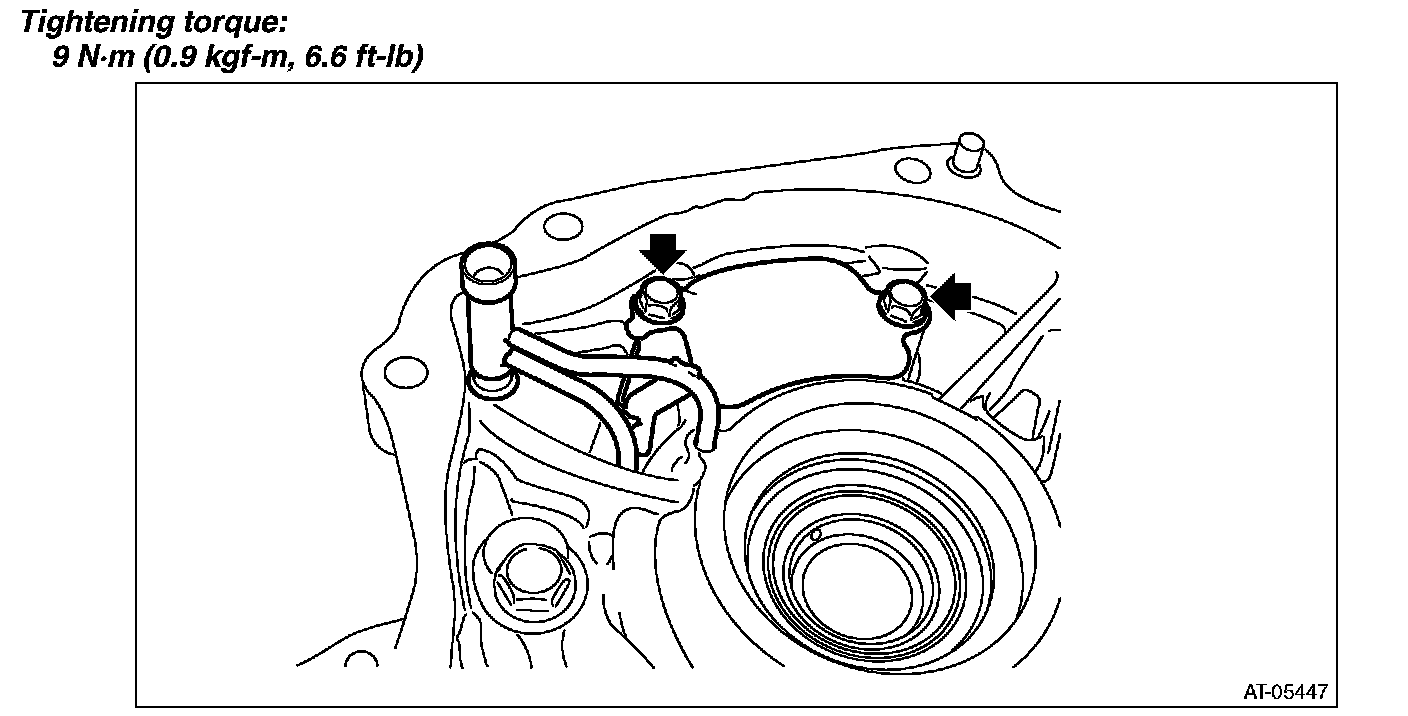 Tightening torque:
9 N·m (0.9 kgf-m, 6.6 ft-lb)

AT-05447