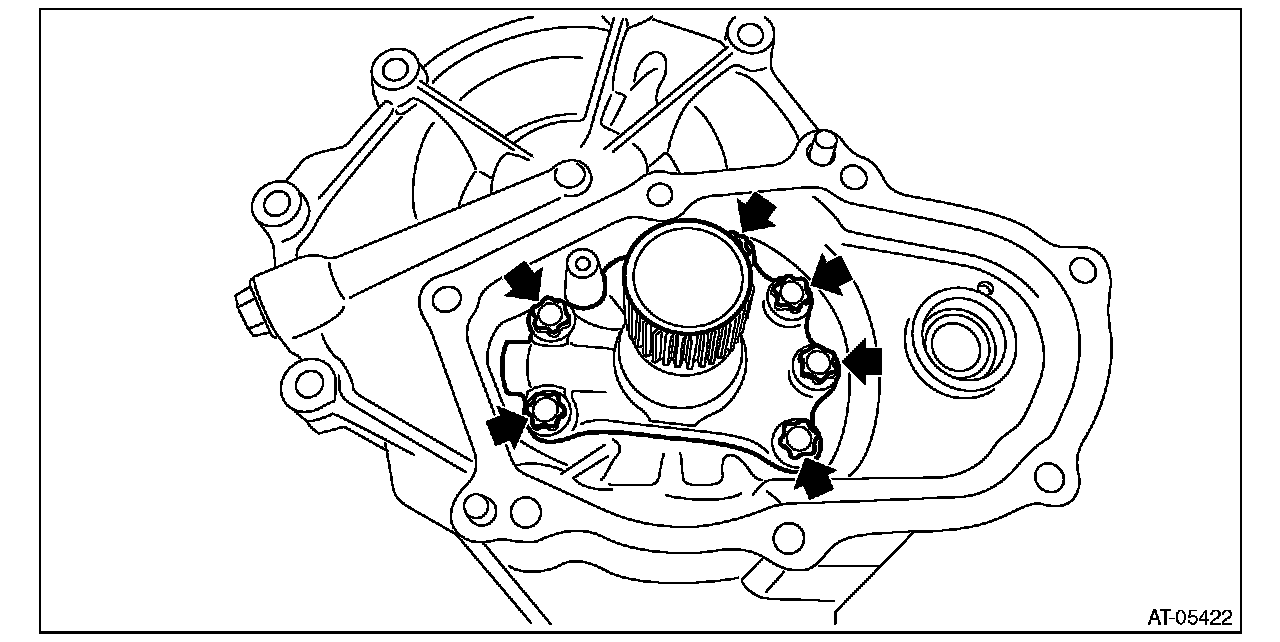 AT-05422