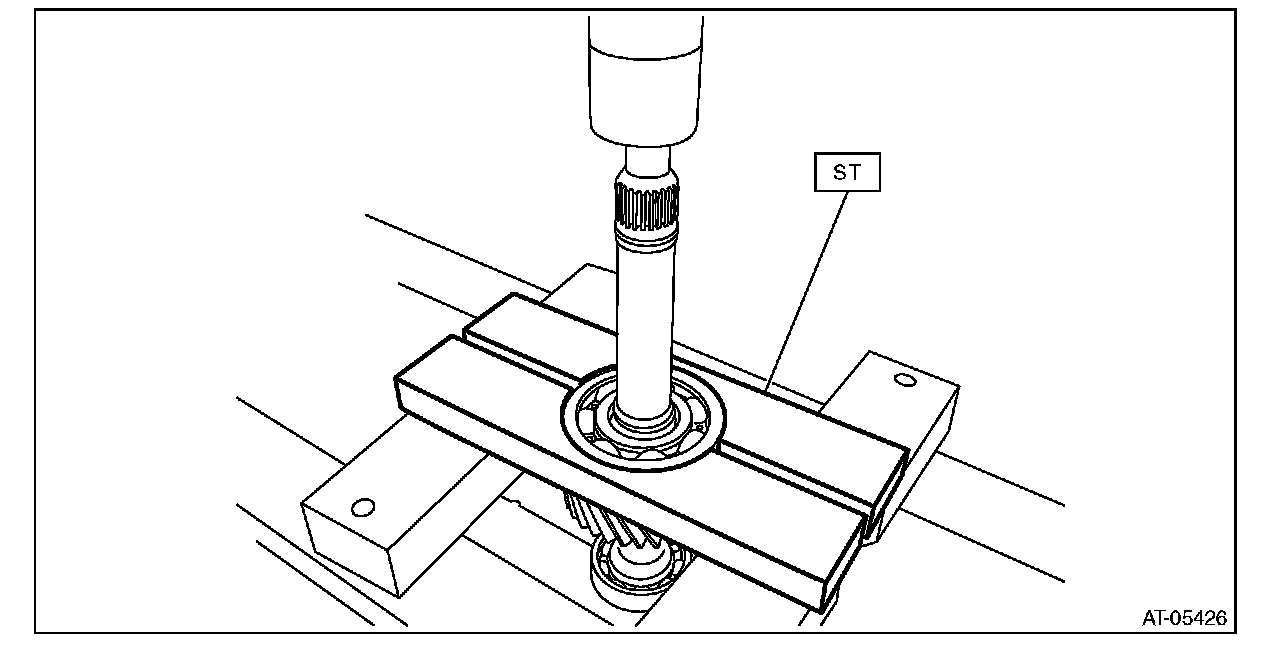 ST

AT-05426