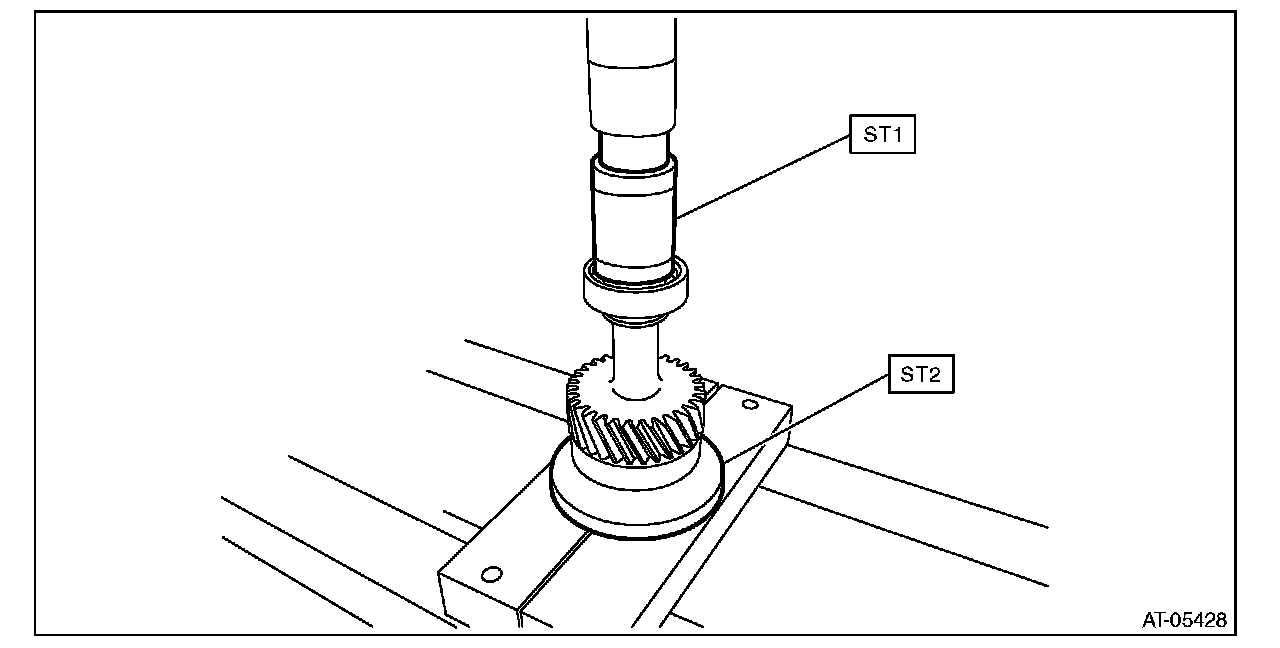 ST1

ST2

AT-05428