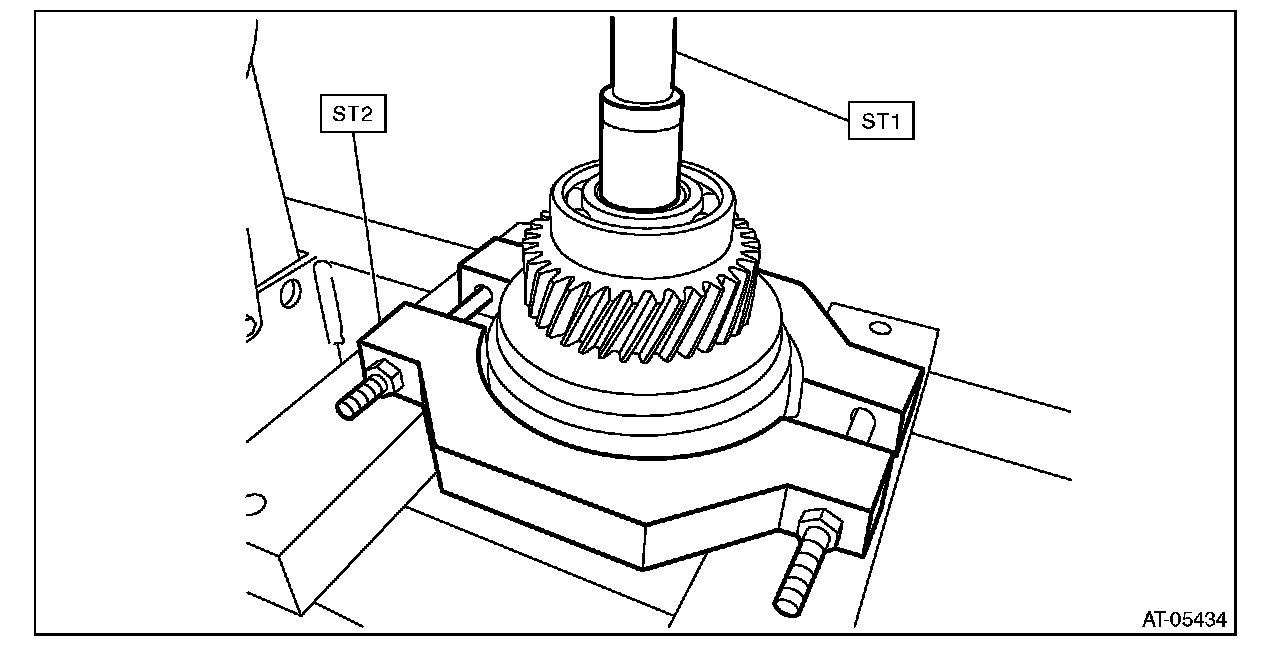 ST2

ST1

AT-05434