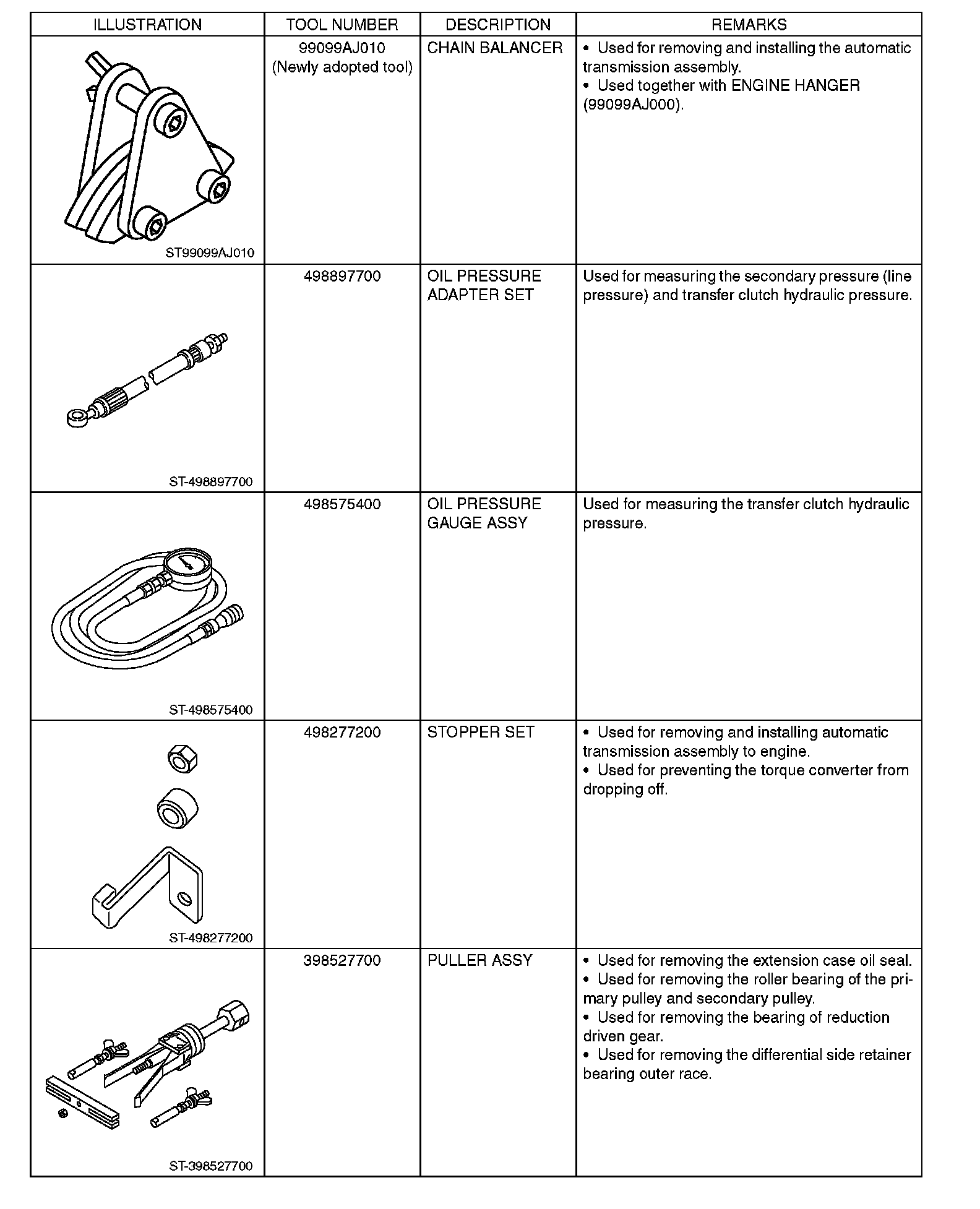 | ILLUSTRATION | TOOL NUMBER | DESCRIPTION | REMARKS |
|---|---|---|---|
| ST99099AJ010 | 99099AJ010 (Newly adopted tool) | CHAIN BALANCER | • Used for removing and installing the automatic transmission assembly. • Used together with ENGINE HANGER (99099AJ000). |
| ST-498897700 | 498897700 | OIL PRESSURE ADAPTER SET | Used for measuring the secondary pressure (line pressure) and transfer clutch hydraulic pressure. |
| ST-498575400 | 498575400 | OIL PRESSURE GAUGE ASSY | Used for measuring the transfer clutch hydraulic pressure. |
| ST-498277200 | 498277200 | STOPPER SET | • Used for removing and installing automatic transmission assembly to engine. • Used for preventing the torque converter from dropping off. |
| ST-398527700 | 398527700 | PULLER ASSY | • Used for removing the extension case oil seal. • Used for removing the roller bearing of the primary pulley and secondary pulley. • Used for removing the bearing of reduction driven gear. • Used for removing the differential side retainer bearing outer race. |