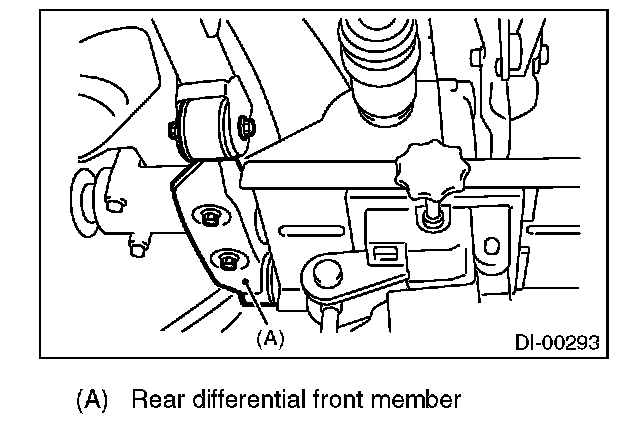 (A)

DI-00293

(A) Rear differential front member