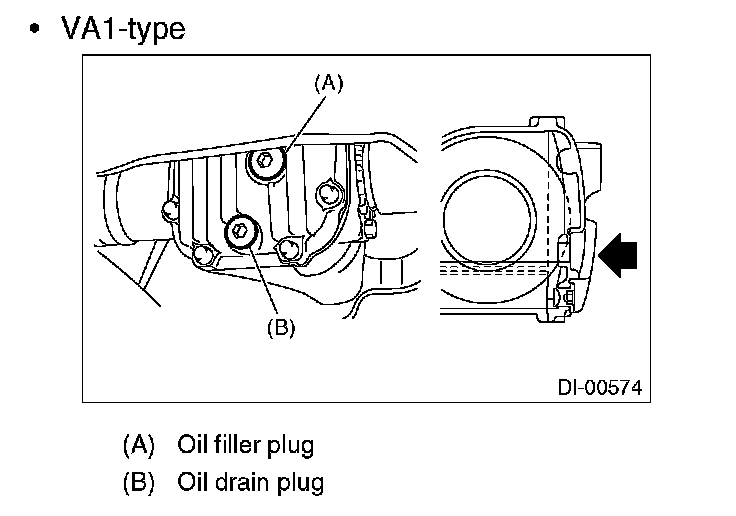 • VA1-type

(A)

(B)

DI-00574

(A) Oil filler plug

(B) Oil drain plug