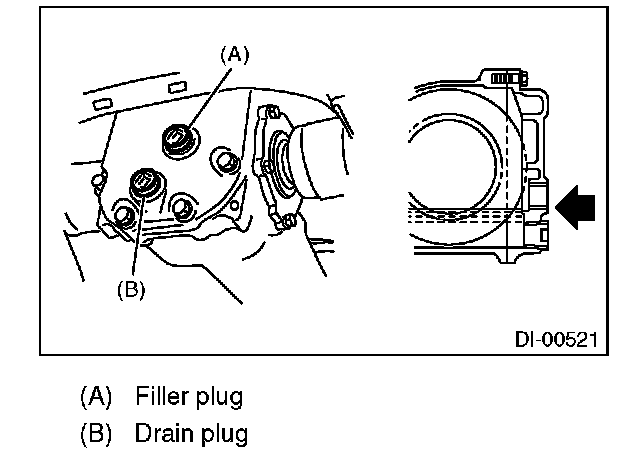 (A)

(B)

DI-00521

(A) Filler plug
(B) Drain plug