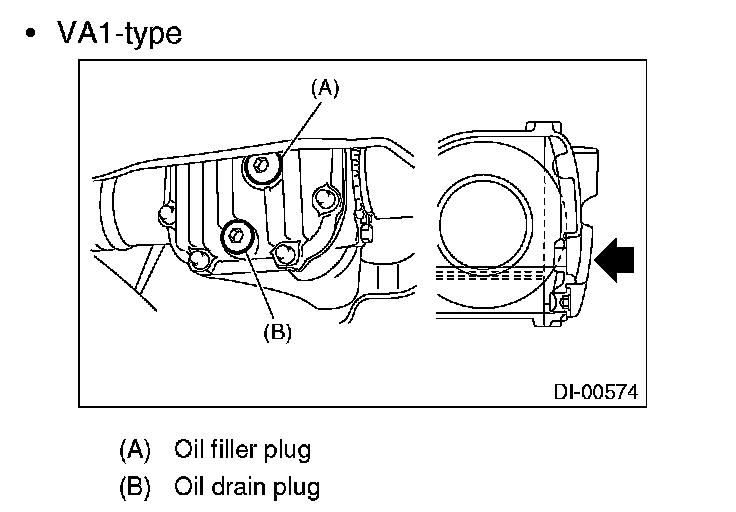 • VA1-type

(A)

(B)

DI-00574

(A) Oil filler plug

(B) Oil drain plug