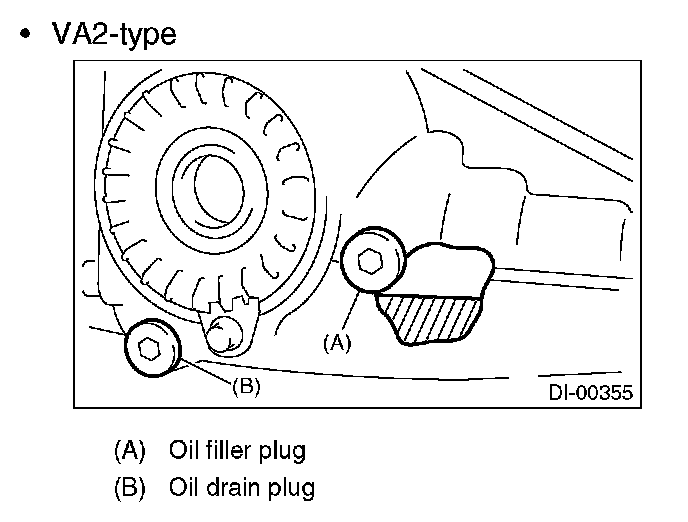 • VA2-type

(A)

(B)

DI-00355

(A) Oil filler plug
(B) Oil drain plug