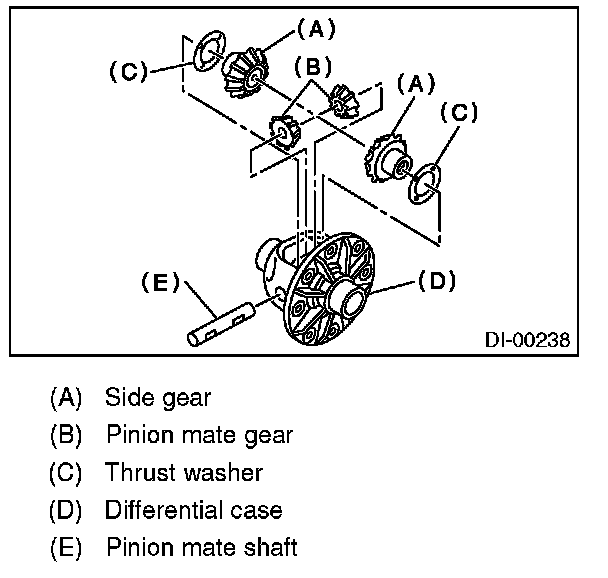 (A)
(C)
(B)
(A)
(C)
(E)
(D)
DI-00238

(A) Side gear
(B) Pinion mate gear
(C) Thrust washer
(D) Differential case
(E) Pinion mate shaft