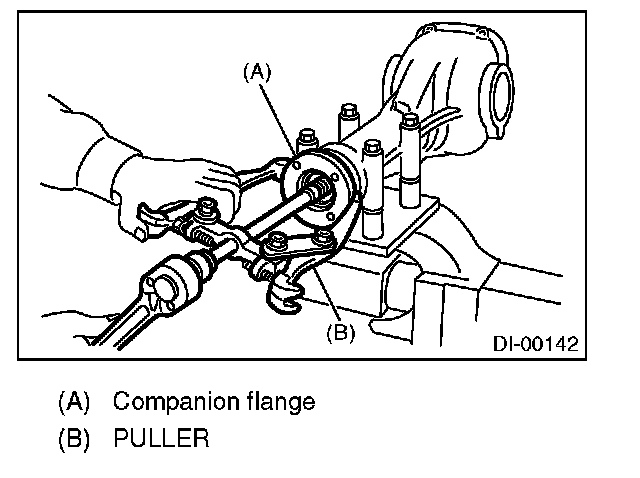 (A)

(B)

DI-00142

(A) Companion flange

(B) PULLER