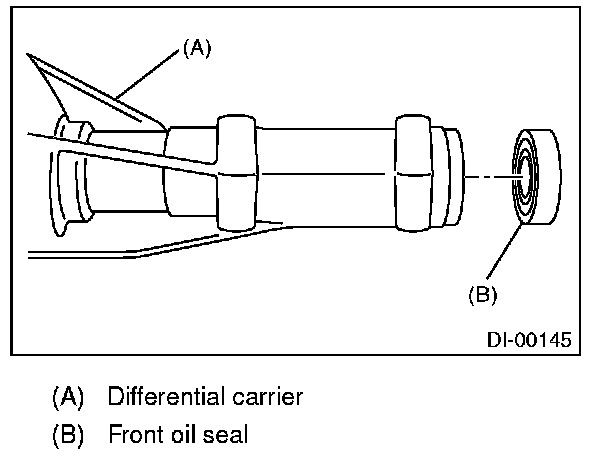 (A)

(B)

DI-00145

(A) Differential carrier

(B) Front oil seal