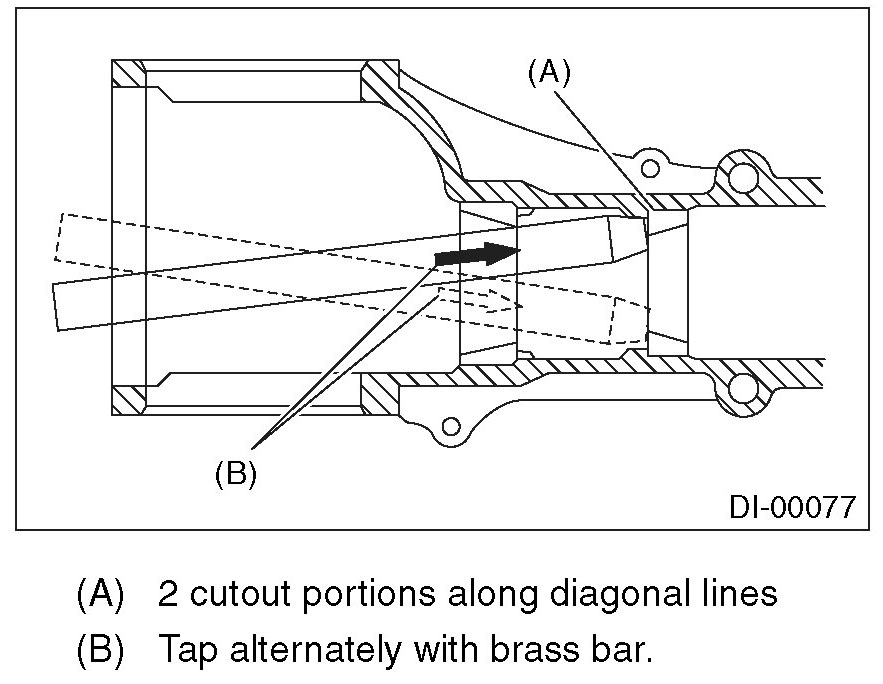 (A)

(B)

DI-00077

(A) 2 cutout portions along diagonal lines

(B) Tap alternately with brass bar.