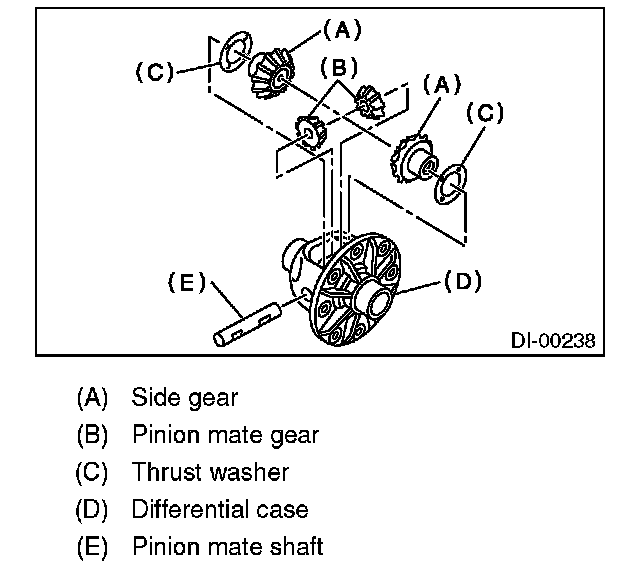 (A)
(C)
(B)
(A)
(C)
(E)
(D)
DI-00238

(A) Side gear
(B) Pinion mate gear
(C) Thrust washer
(D) Differential case
(E) Pinion mate shaft