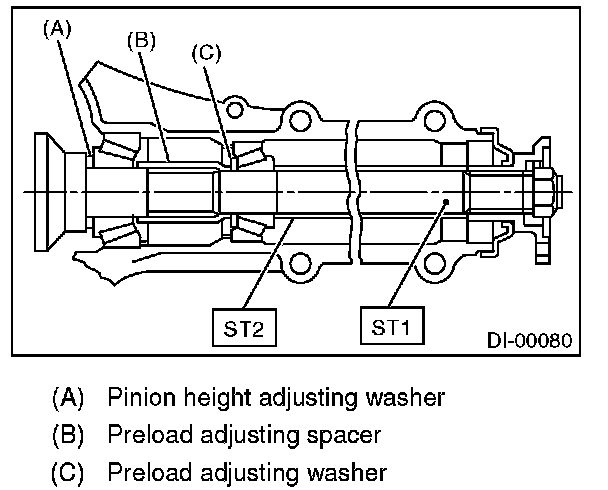 (A)
(B)
(C)
ST2
ST1
DI-00080

(A) Pinion height adjusting washer
(B) Preload adjusting spacer
(C) Preload adjusting washer