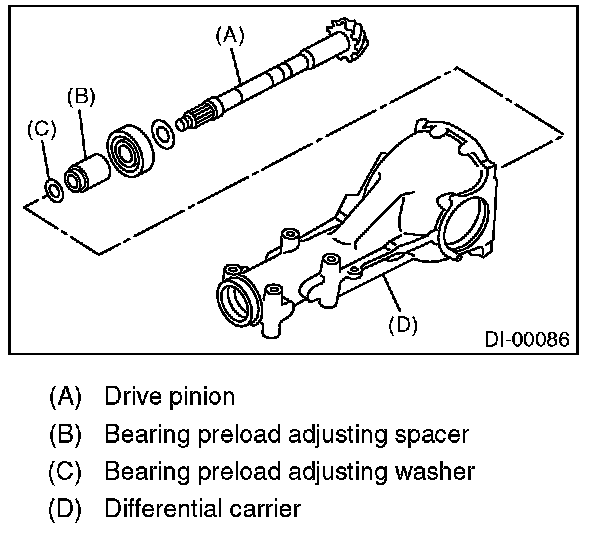 (A)
(B)
(C)
(D)
DI-00086

(A) Drive pinion
(B) Bearing preload adjusting spacer
(C) Bearing preload adjusting washer
(D) Differential carrier