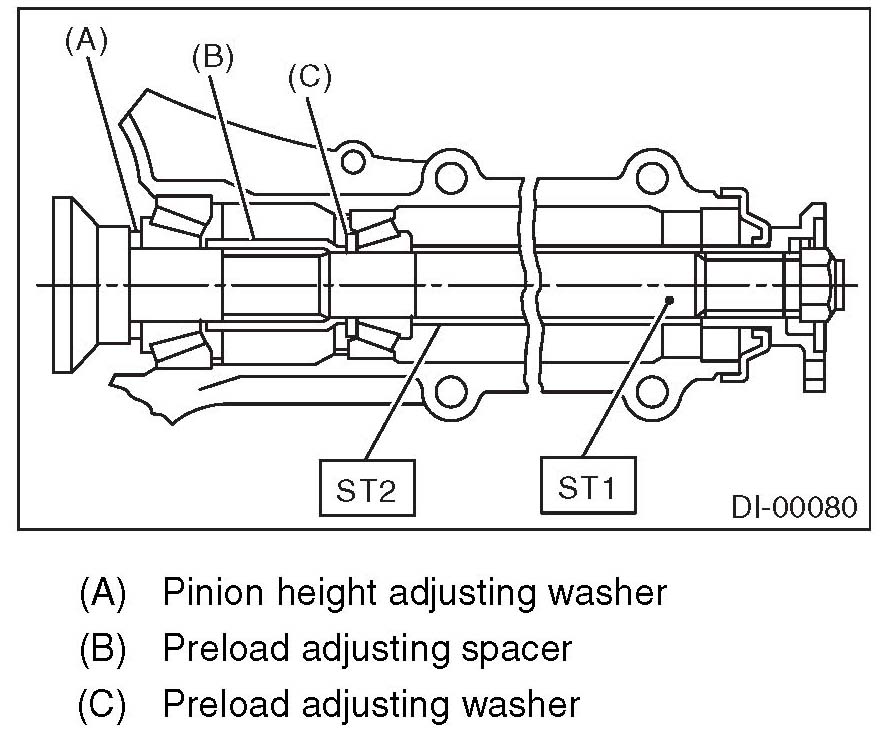 (A)
(B)
(C)
ST2
ST1
DI-00080

(A) Pinion height adjusting washer
(B) Preload adjusting spacer
(C) Preload adjusting washer