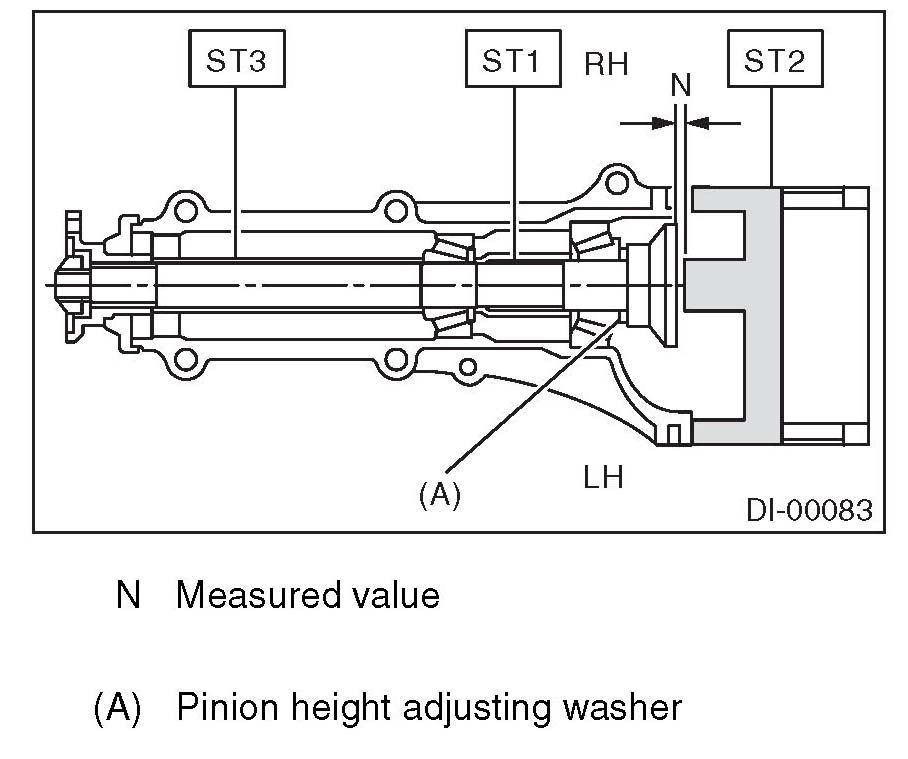 ST3

ST1

RH

N

ST2

(A)

LH

DI-00083

N Measured value

(A) Pinion height adjusting washer