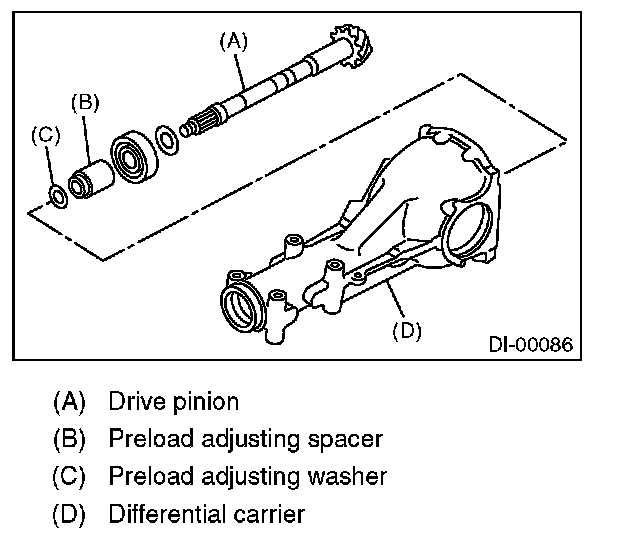 (A)
(B)
(C)
(D)
DI-00086

(A) Drive pinion
(B) Preload adjusting spacer
(C) Preload adjusting washer
(D) Differential carrier