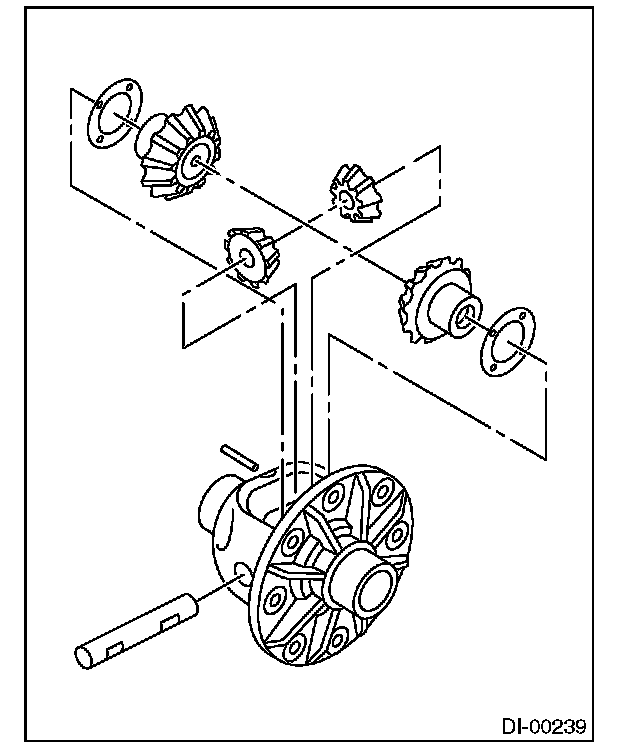 DI-00239