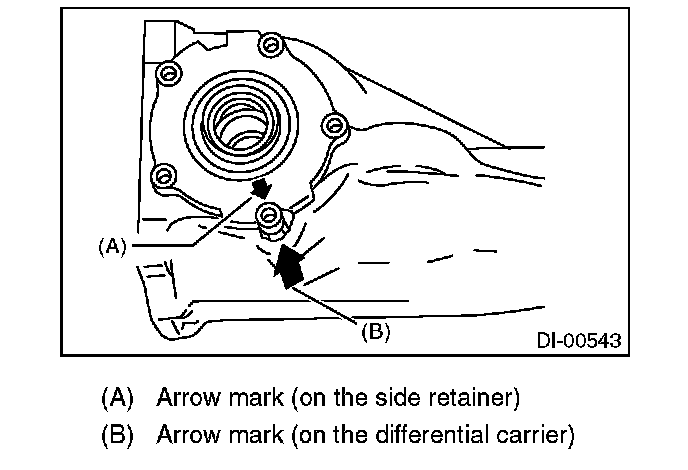 (A)

(B)

DI-00543

(A) Arrow mark (on the side retainer)

(B) Arrow mark (on the differential carrier)