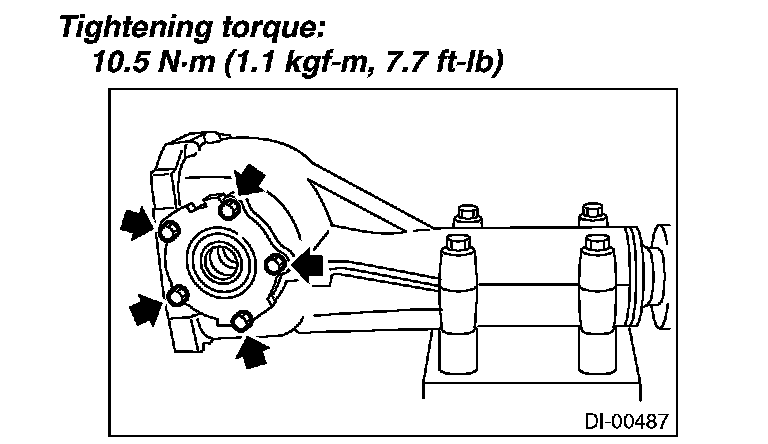 Tightening torque:
10.5 N·m (1.1 kgf-m, 7.7 ft-lb)

DI-00487