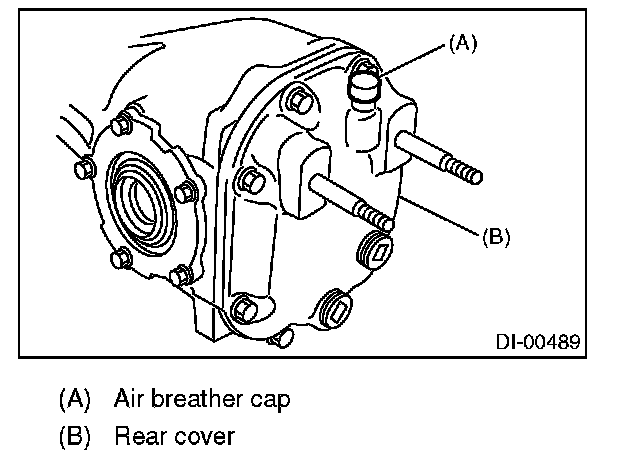 (A)

(B)

DI-00489

(A) Air breather cap

(B) Rear cover