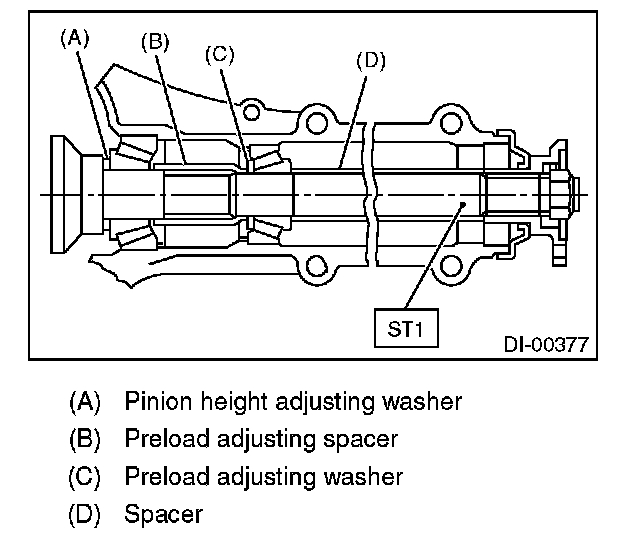 (A)
(B)
(C)
(D)
ST1
DI-00377

(A) Pinion height adjusting washer
(B) Preload adjusting spacer
(C) Preload adjusting washer
(D) Spacer