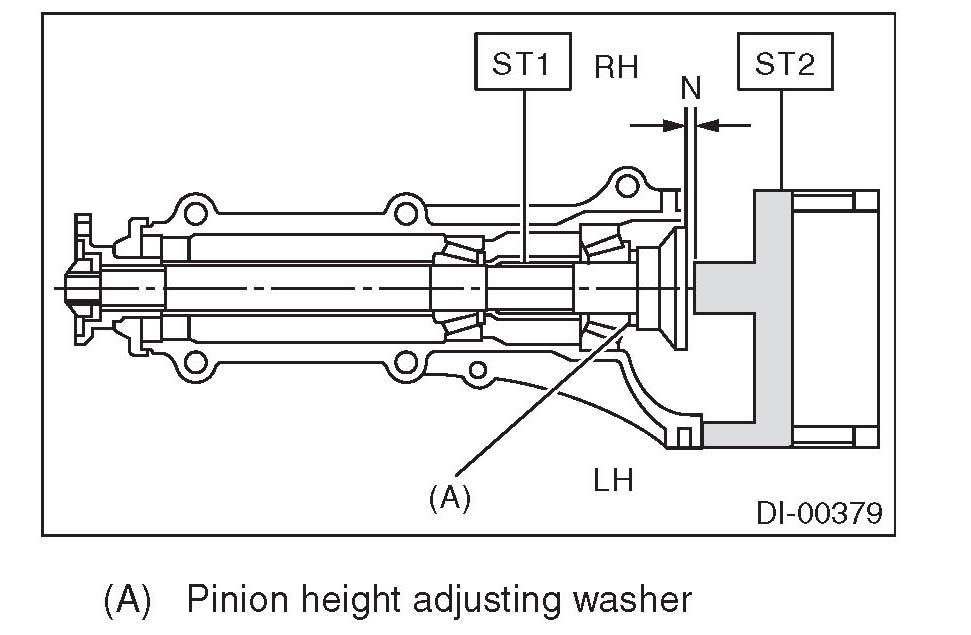 ST1
RH
N
ST2
(A)
LH
DI-00379

(A) Pinion height adjusting washer