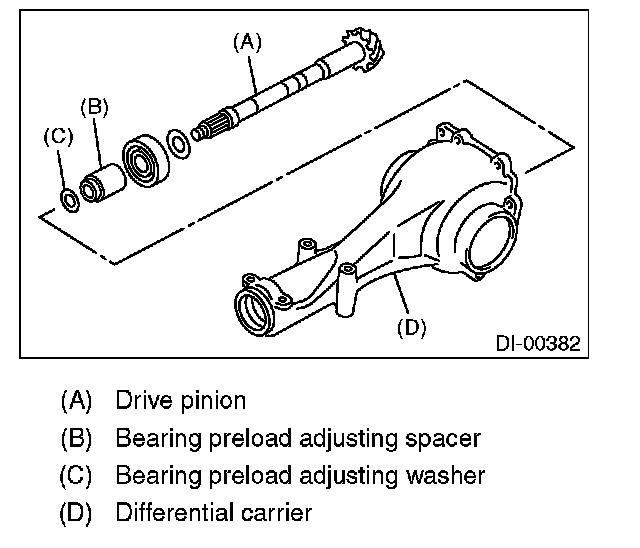 (A)
(B)
(C)
(D)
DI-00382

(A) Drive pinion
(B) Bearing preload adjusting spacer
(C) Bearing preload adjusting washer
(D) Differential carrier