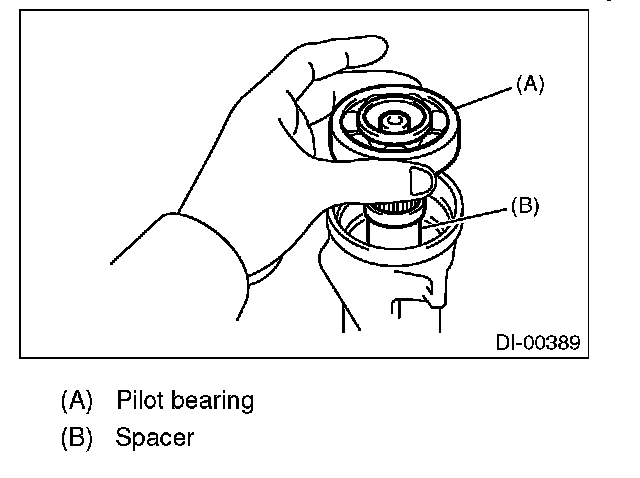 (A)

(B)

DI-00389

(A) Pilot bearing
(B) Spacer