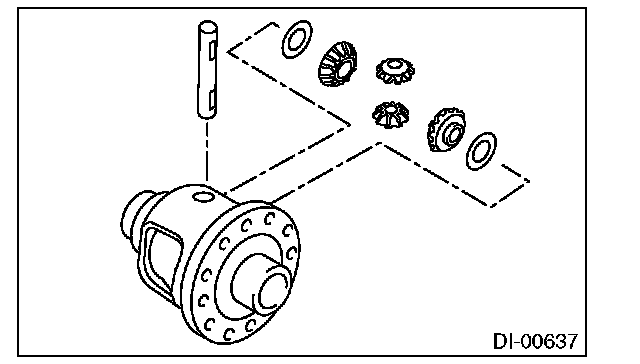 DI-00637